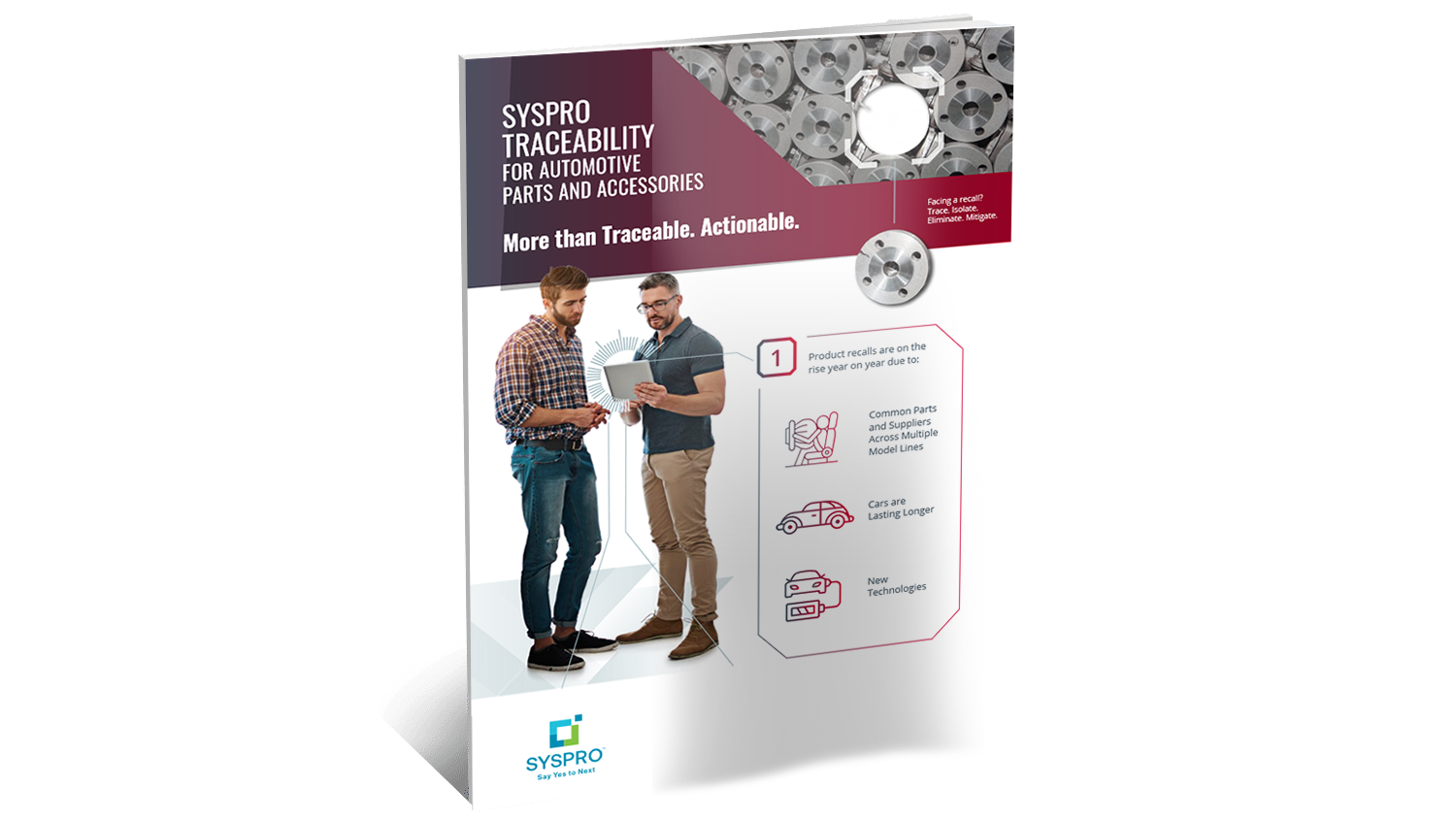 SYSPRO TRACEABILITY FOR AUTOMOTIVE PARTS AND ACCESSORIES

More than Traceable. Actionable.

Facing a recall? Trace. Isolate. Eliminate. Mitigate.

1

Product recalls are on the rise year on year due to:

Common Parts and Suppliers Across Multiple Model Lines

Cars are Lasting Longer

New Technologies

SYSPRO
Say Yes to Next